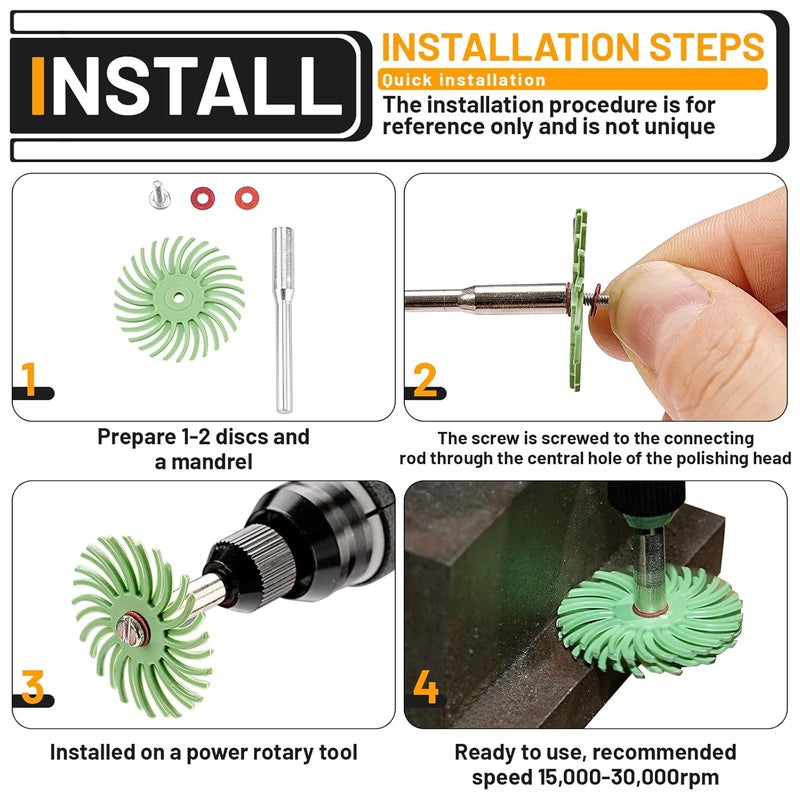 INSTALL

INSTALLATION STEPS

Quick installation

The installation procedure is for reference only and is not unique

1

Prepare 1-2 discs and a mandrel

2

The screw is screwed to the connecting rod through the central hole of the polishing head

3

Installed on a power rotary tool

4

Ready to use, recommended speed 15,000-30,000rpm